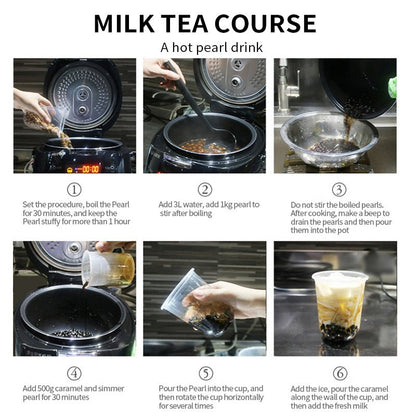 MILK TEA COURSE

A hot pearl drink

①

Set the procedure, boil the Pearl for 30 minutes, and keep the Pearl stuffy for more than 1 hour

②

Add 3L water, add 1kg pearl to stir after boiling

③

Do not stir the boiled pearls. After cooking, make a beep to drain the pearls and then pour them into the pot

④

Add 500g caramel and simmer pearl for 30 minutes

⑤

Pour the Pearl into the cup, and then rotate the cup horizontally for several times

⑥

Add the ice, pour the caramel along the wall of the cup, and then add the fresh milk